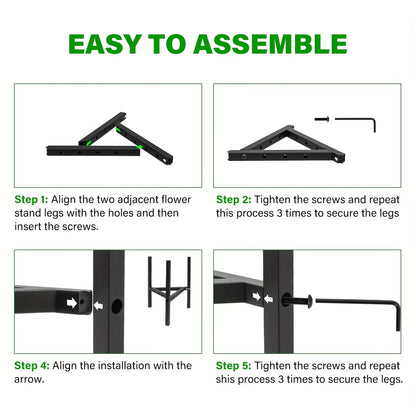 EASY TO ASSEMBLE

Step 1: Align the two adjacent flower stand legs with the holes and then insert the screws.

Step 2: Tighten the screws and repeat this process 3 times to secure the legs

Step 4: Align the installation with the arrow.

Step 5: Tighten the screws and repeat shis process 3 times to secure the legs.