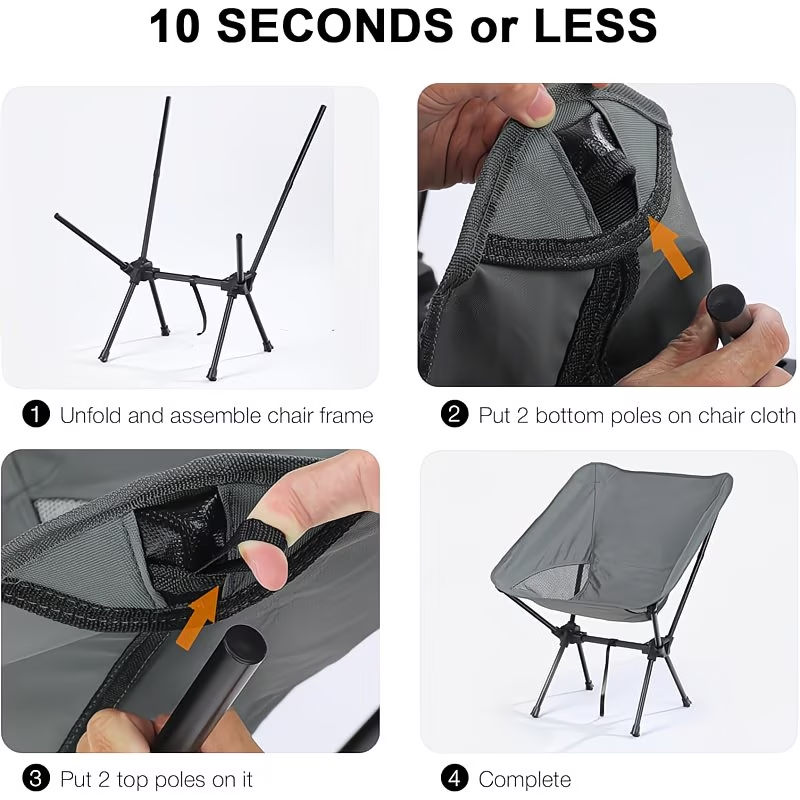 10 SECONDS or LESS

❶ Unfold and assemble chair frame

❷ Put 2 bottom poles on chair cloth

❸ Put 2 top poles on it

❹ Complete